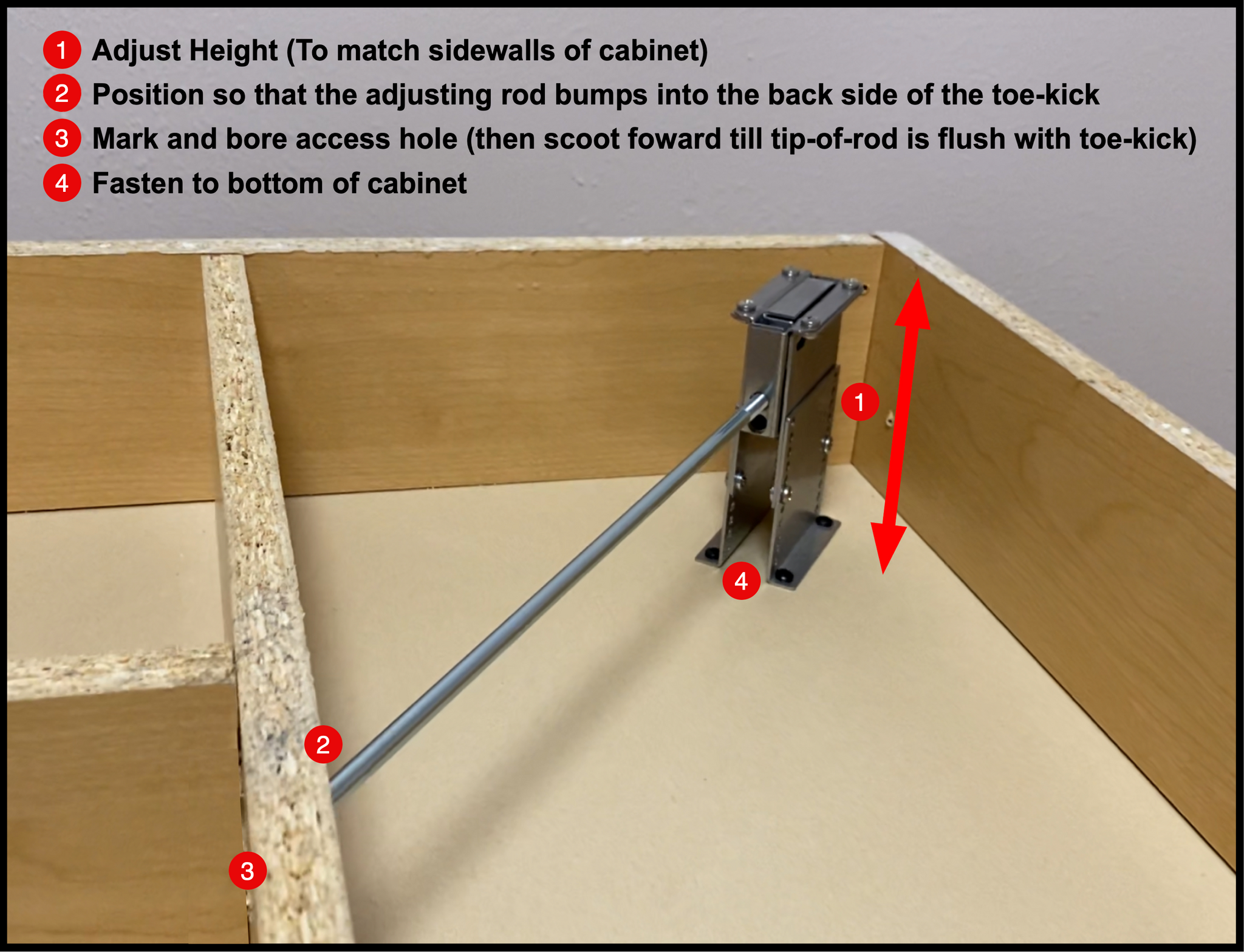 1 Adjust Height (To match sidewalls of cabinet)
2 Position so that the adjusting rod bumps into the back side of the toe-kick
3 Mark and bore access hole (then scoot foward till tip-of-rod is flush with toe-kick)
4 Fasten to bottom of cabinet

1

4

2

3