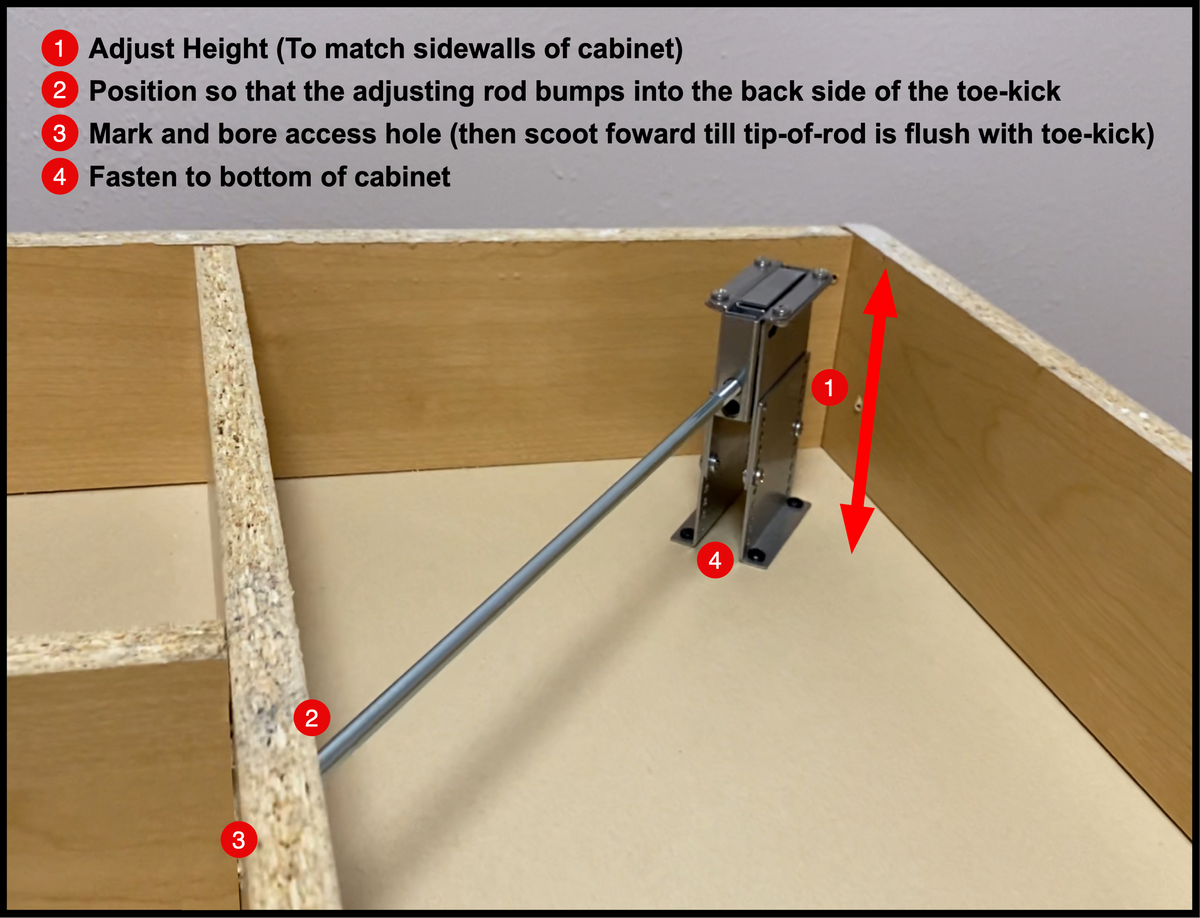 1 Adjust Height (To match sidewalls of cabinet)
2 Position so that the adjusting rod bumps into the back side of the toe-kick
3 Mark and bore access hole (then scoot foward till tip-of-rod is flush with toe-kick)
4 Fasten to bottom of cabinet

1

4

2

3